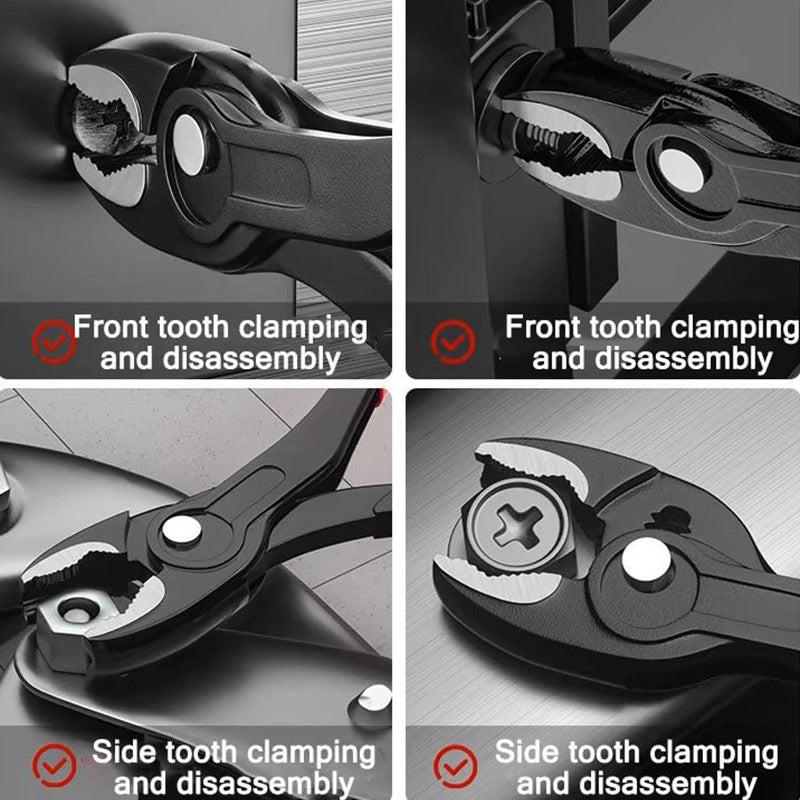 Front tooth clamping and disassembly

Front tooth clamping and disassembly

Side tooth clamping and disassembly

Side tooth clamping and disassembly