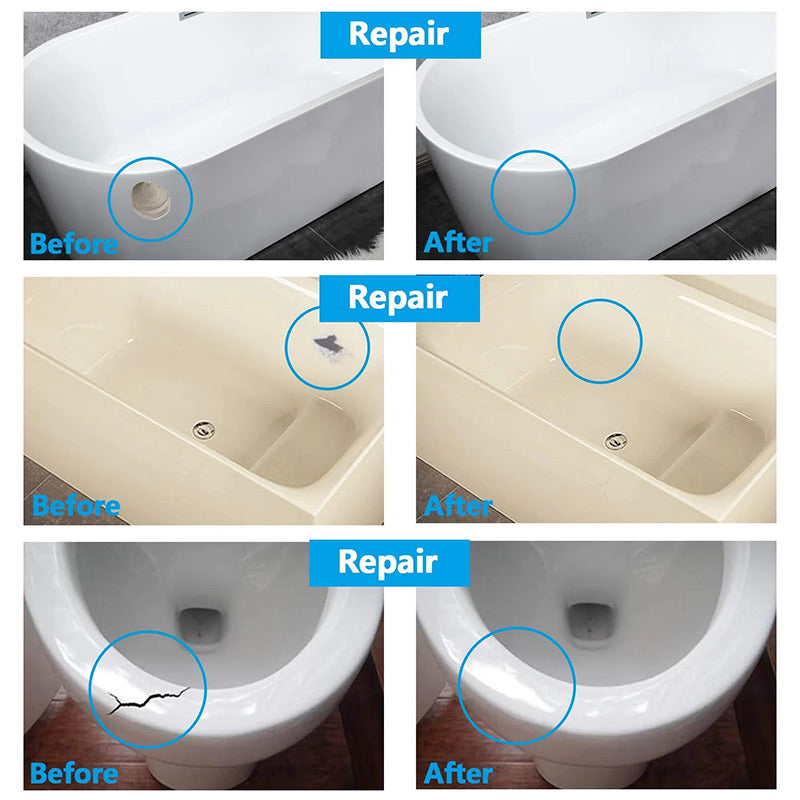 Repair

Before

After

Repair

Before

After

Repair

Before

After