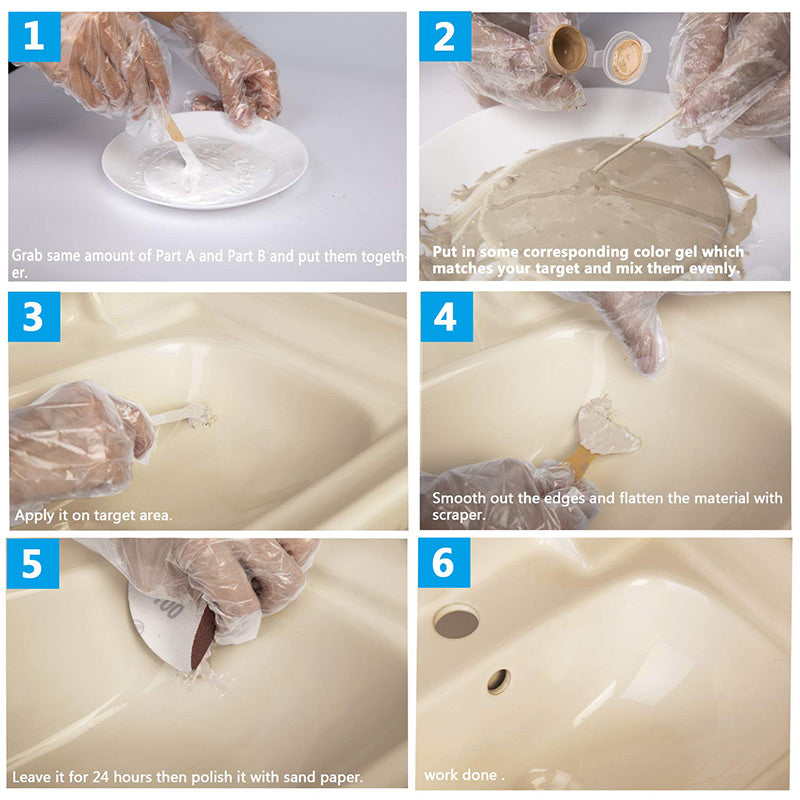 1

Grab same amount of Part A and Part B and put them together.

2

Put in some corresponding color gel which matches your target and mix them evenly.

3

Apply it on target area.

4

Smooth out the edges and flatten the material with scraper.

5

Leave it for 24 hours then polish it with sand paper.

6

work done .