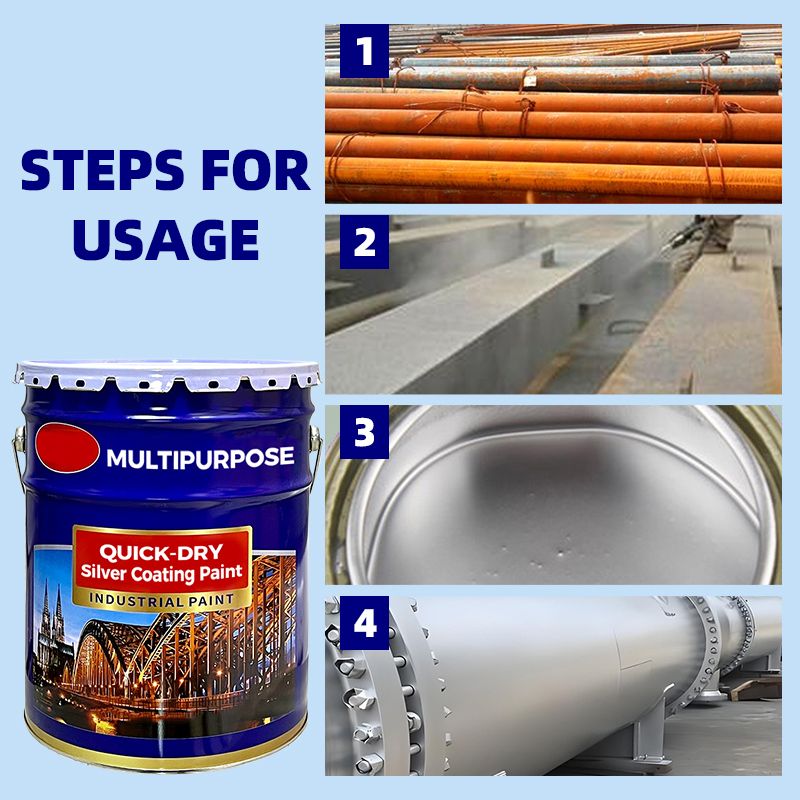 STEPS FOR USAGE

MULTIPURPOSE

QUICK-DRY
Silver Coating Paint
INDUSTRIAL PAINT

1

2

3

4