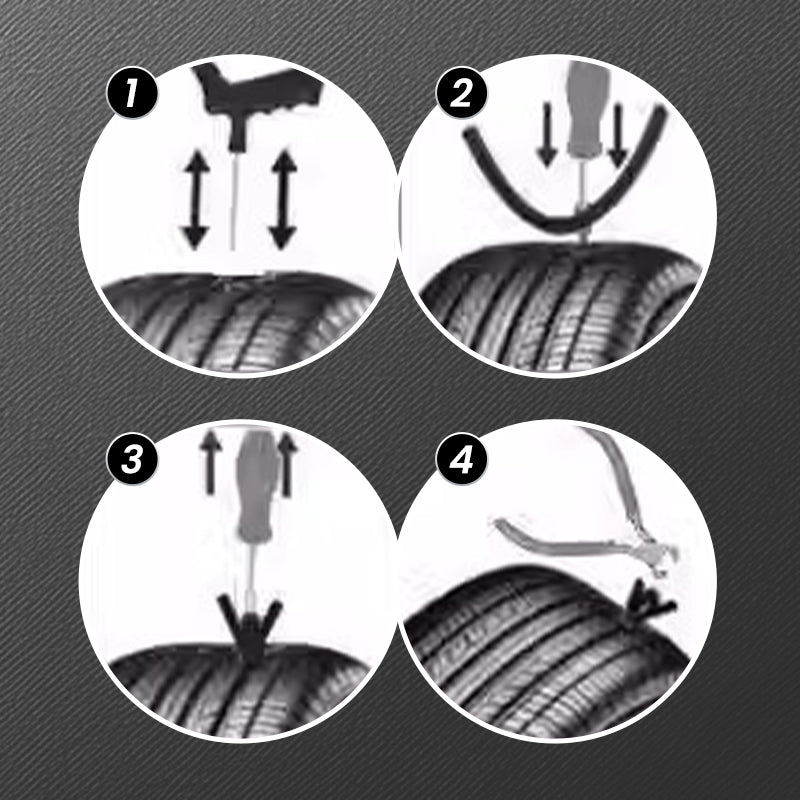 1
2
3
4