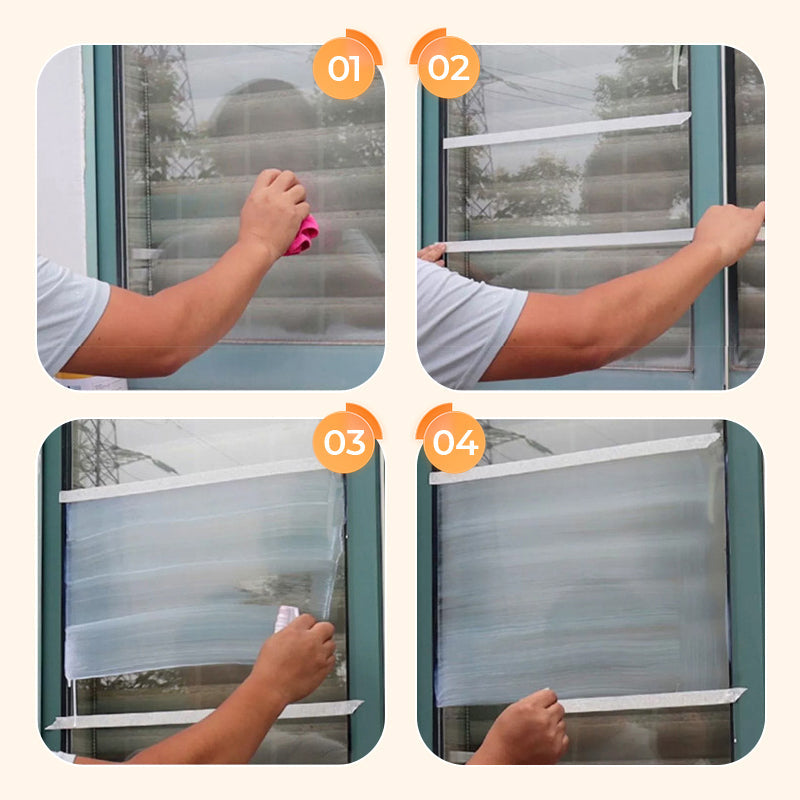 01

02

03

04