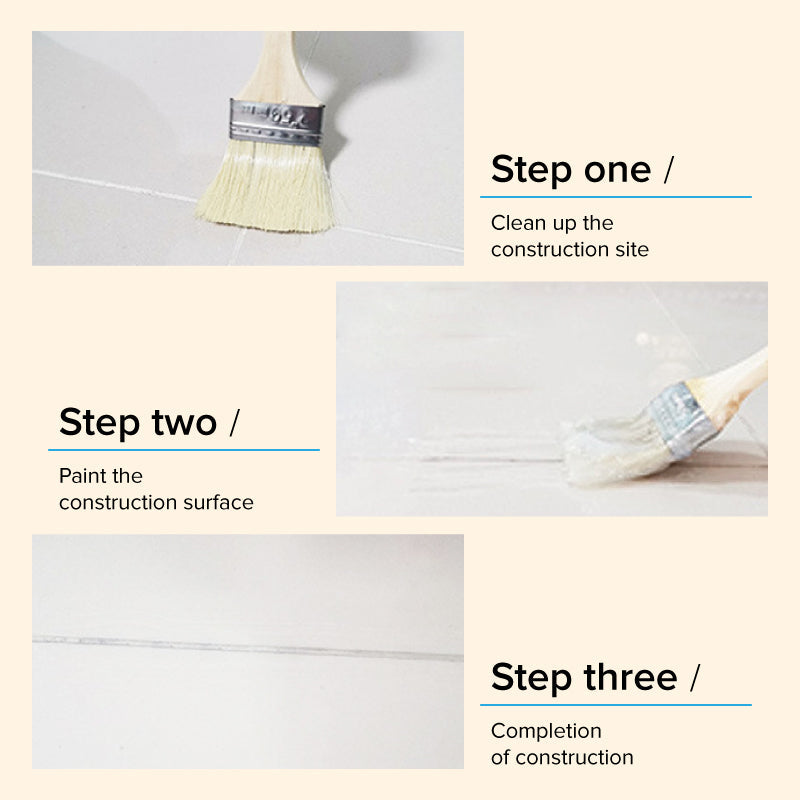 Step one /

Clean up the construction site

Step two /

Paint the construction surface

Step three /

Completion of construction